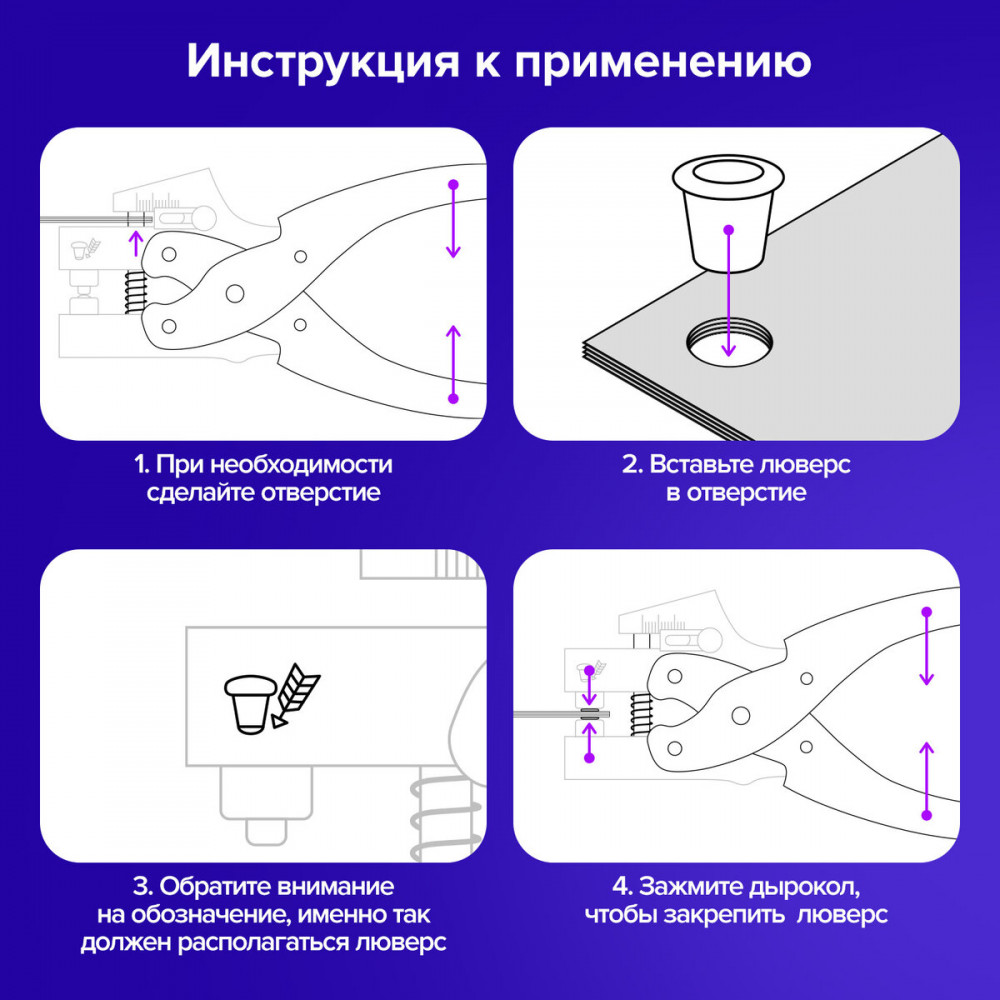 Инструкция к применению

1. При необходимости сделайте отверстие

2. Вставьте люверс в отверстие

3. Обратите внимание на обозначение, именно так должен располагаться люверс

4. Зажмите дырокол, чтобы закрепить люверс