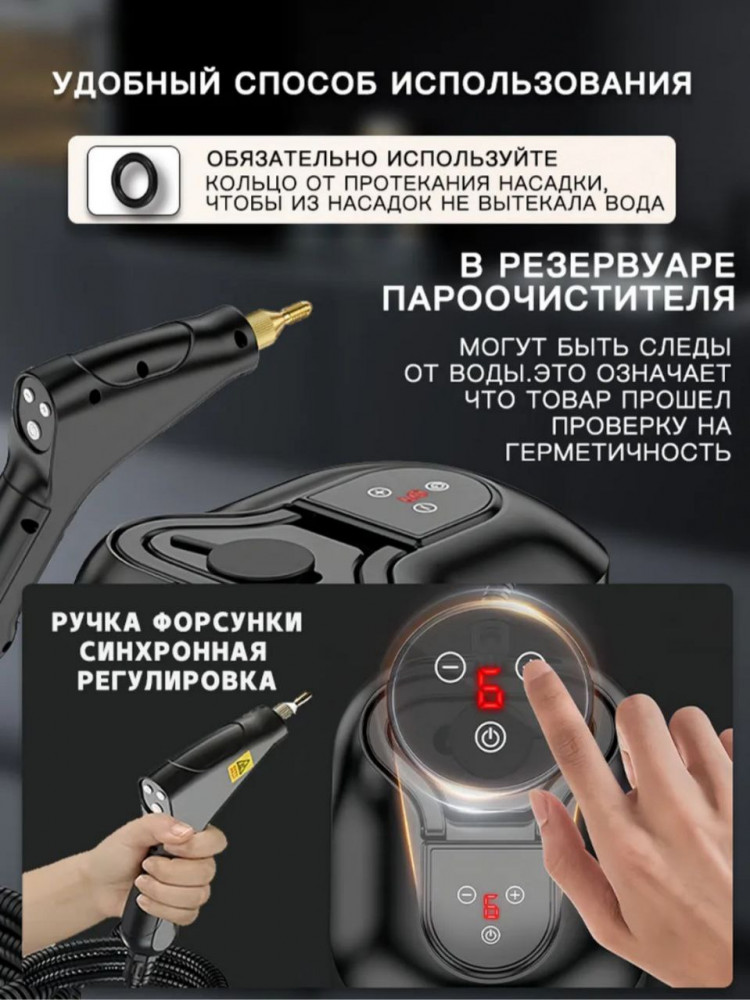 УДОБНЫЙ СПОСОБ ИСПОЛЬЗОВАНИЯ

ОБЯЗАТЕЛЬНО ИСПОЛЬЗУЙТЕ КОЛЬЦО ОТ ПРОТЕКАНИЯ НАСАДКИ, ЧТОБЫ ИЗ НАСАДОК НЕ ВЫТЕКАЛА ВОДА

В РЕЗЕРВУАРЕ ПАРООЧИСТИТЕЛЯ

МОГУТ БЫТЬ СЛЕДЫ ОТ ВОДЫ.ЭТО ОЗНАЧАЕТ ЧТО ТОВАР ПРОШЕЛ ПРОВЕРКУ НА ГЕРМЕТИЧНОСТЬ

РУЧКА ФОРСУНКИ СИНХРОННАЯ РЕГУЛИРОВКА

6

6