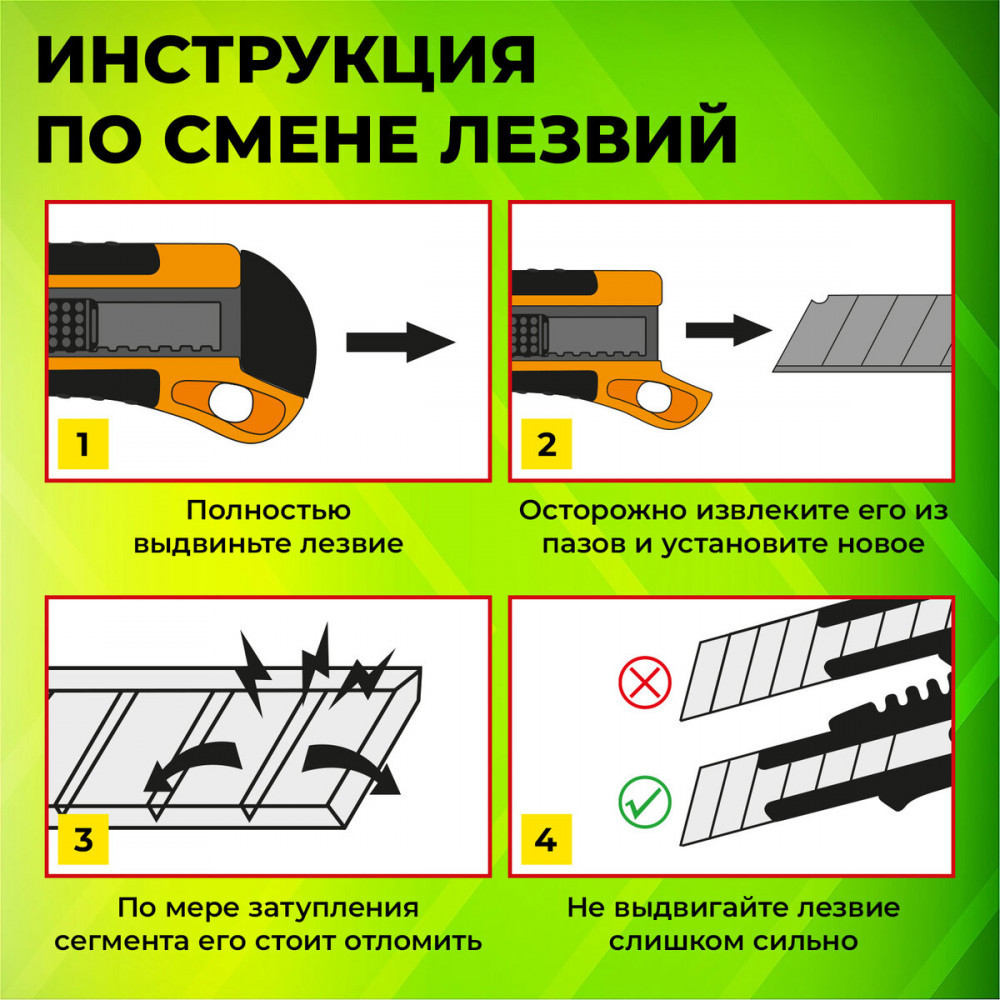 ИНСТРУКЦИЯ ПО СМЕНЕ ЛЕЗВИЙ

1

Полностью выдвиньте лезвие

2

Осторожно извлеките его из пазов и установите новое

3

По мере затупления сегмента его стоит отломить

4

Не выдвигайте лезвие слишком сильно