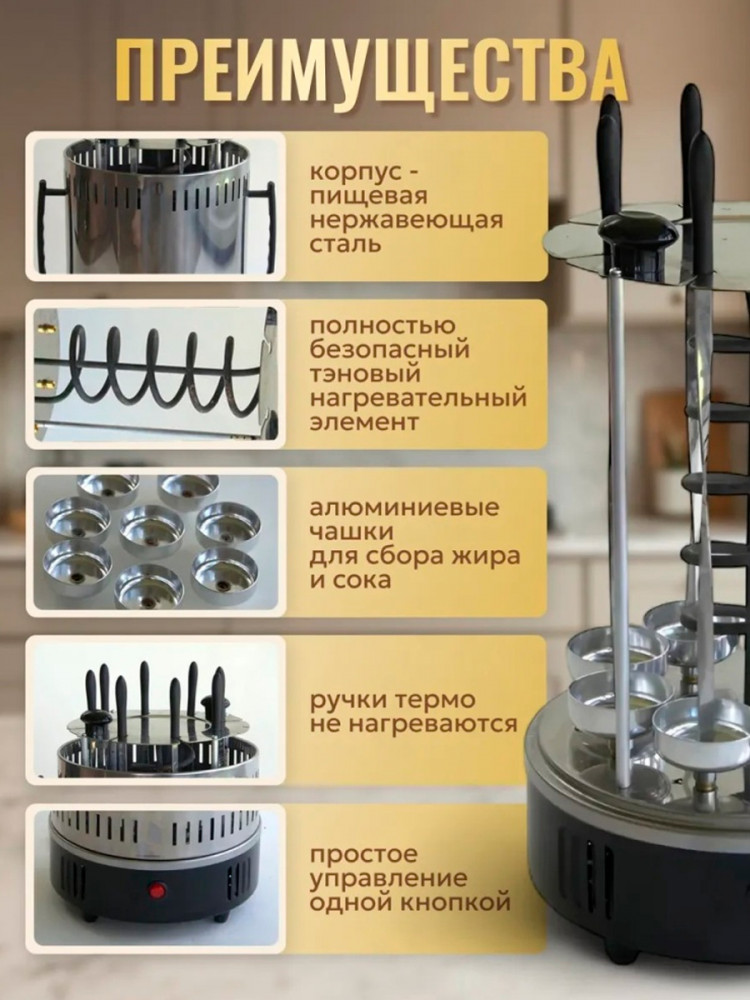 ПРЕИМУЩЕСТВА

корпус - пищевая нержавеющая сталь

полностью безопасный тэновый нагревательный элемент

алюминиевые чашки для сбора жира и сока

ручки термо не нагреваются

простое управление одной кнопкой