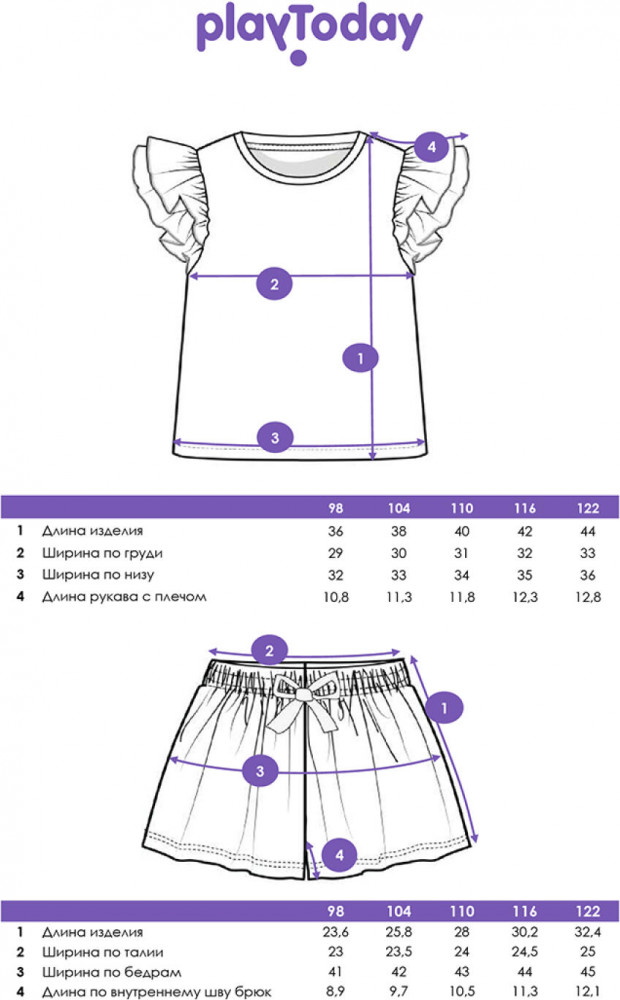 playToday

4

2

1

3

| | | 98 | 104 | 110 | 116 | 122 |
|---|---|---|---|---|---|---|
| 1 | Длина изделия | 36 | 38 | 40 | 42 | 44 |
| 2 | Ширина по груди | 29 | 30 | 31 | 32 | 33 |
| 3 | Ширина по низу | 32 | 33 | 34 | 35 | 36 |
| 4 | Длина рукава с плечом | 10,8 | 11,3 | 11,8 | 12,3 | 12,8 |

2

1

3

4

| | | 98 | 104 | 110 | 116 | 122 |
|---|---|---|---|---|---|---|
| 1 | Длина изделия | 23,6 | 25,8 | 28 | 30,2 | 32,4 |
| 2 | Ширина по талии | 23 | 23,5 | 24 | 24,5 | 25 |
| 3 | Ширина по бедрам | 41 | 42 | 43 | 44 | 45 |
| 4 | Длина по внутреннему шву брюк | 8,9 | 9,7 | 10,5 | 11,3 | 12,1 |