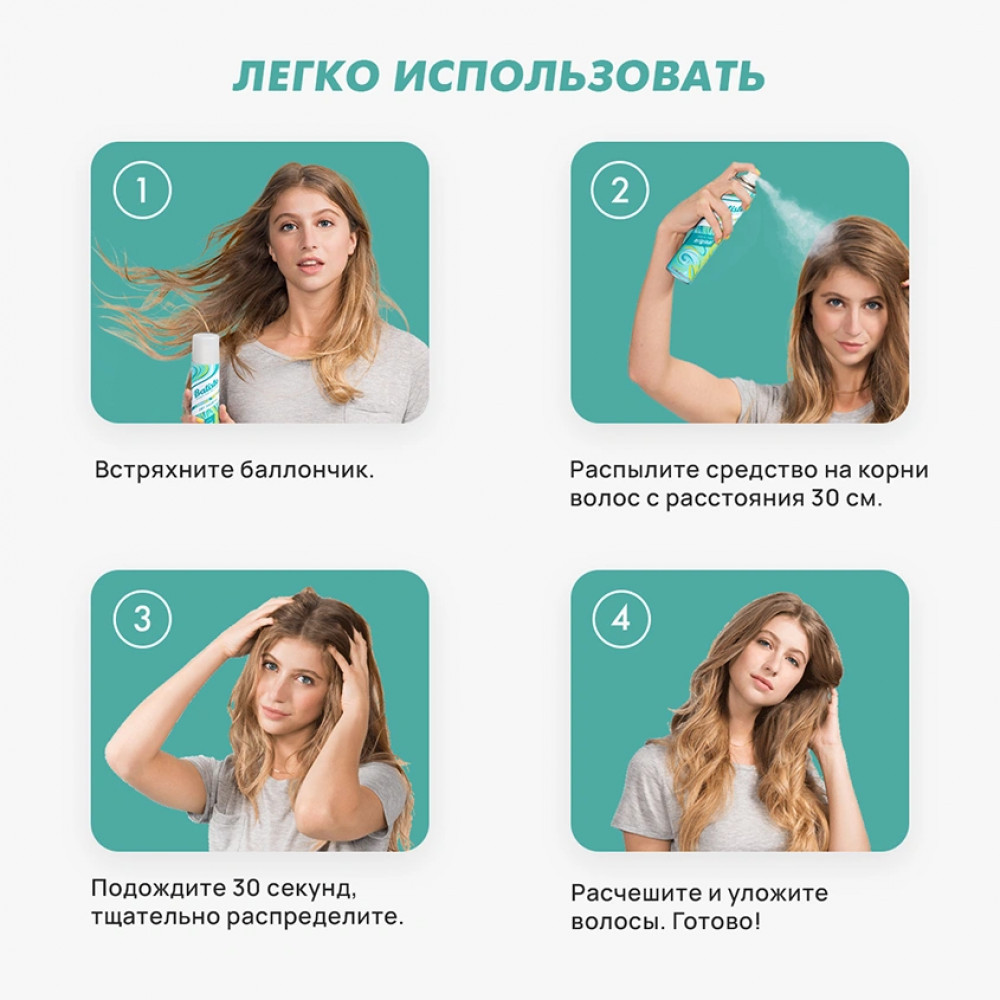 ЛЕГКО ИСПОЛЬЗОВАТЬ

1

Batiste

Встряхните баллончик.

2

Распылите средство на корни волос с расстояния 30 см.

3

Подождите 30 секунд, тщательно распределите.

4

Расчешите и уложите волосы. Готово!