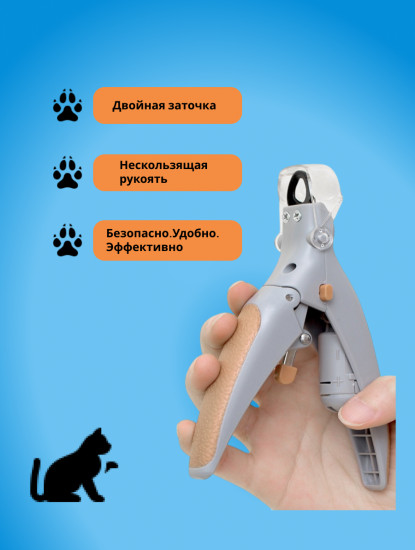 Двойная заточка

Нескользящая рукоять

Безопасно.Удобно. Эффективно