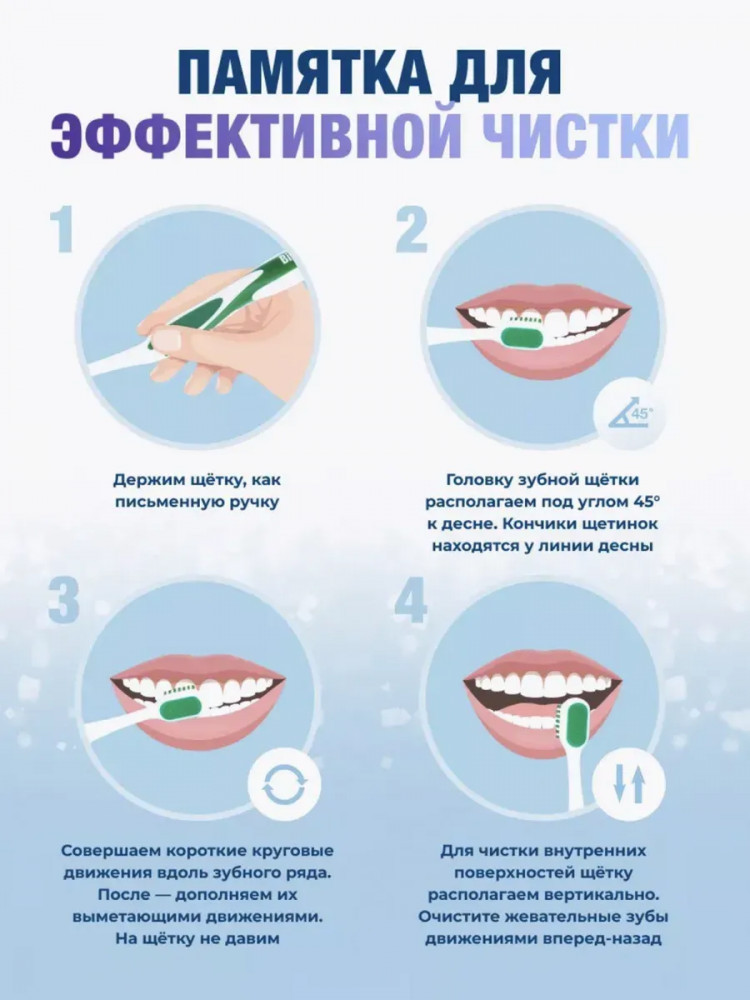 ПАМЯТКА ДЛЯ ЭФФЕКТИВНОЙ ЧИСТКИ

1

Держим щётку, как письменную ручку

2

45°

Головку зубной щётки располагаем под углом 45° к десне. Кончики щетинок находятся у линии десны

3

Совершаем короткие круговые движения вдоль зубного ряда. После — дополняем их выметающими движениями. На щётку не давим

4

Для чистки внутренних поверхностей щётку располагаем вертикально. Очистите жевательные зубы движениями вперед-назад