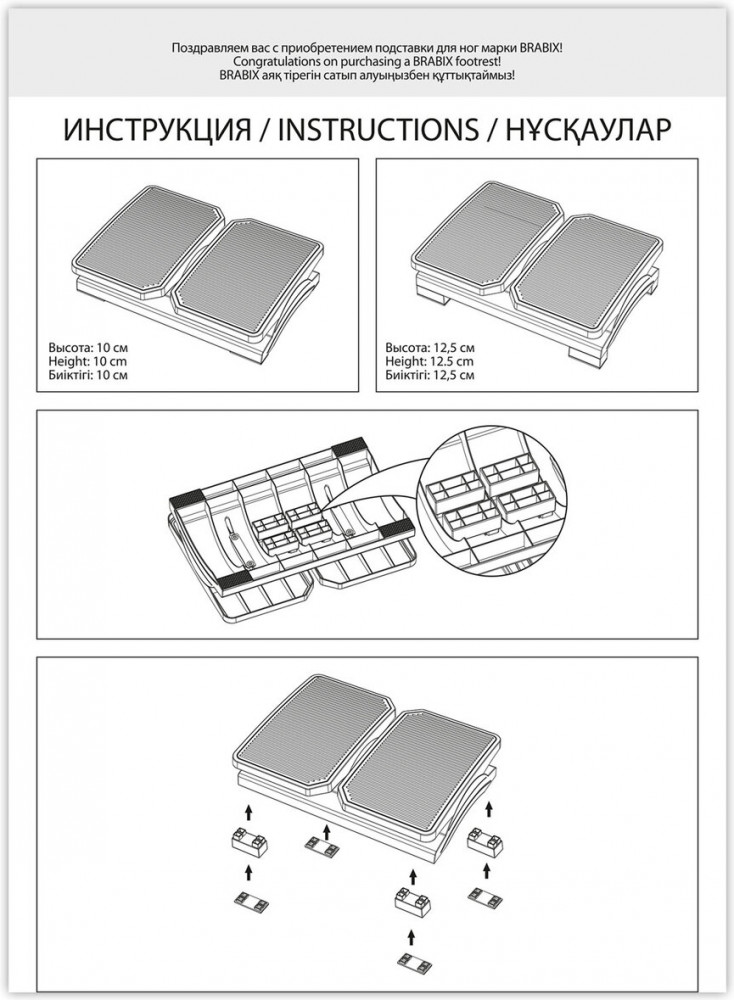 Поздравляем вас с приобретением подставки для ног марки BRABIX!
Congratulations on purchasing a BRABIX footrest!
BRABIX аяқ тірегін сатып алуыңызбен құттықтаймыз!

ИНСТРУКЦИЯ / INSTRUCTIONS / НҰСҚАУЛАР

Высота: 10 см
Height: 10 cm
Биіктігі: 10 см

Высота: 12,5 см
Height: 12.5 cm
Биіктігі: 12,5 см