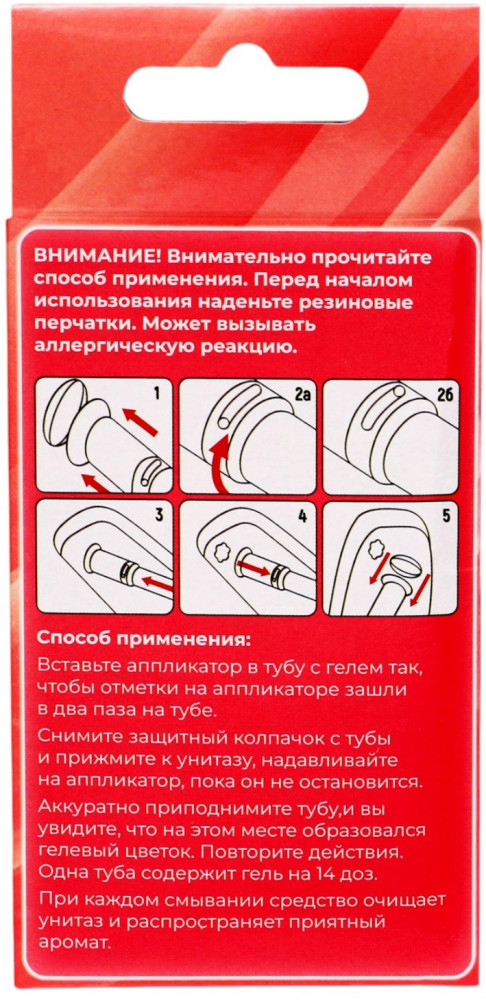 ВНИМАНИЕ! Внимательно прочитайте способ применения. Перед началом использования наденьте резиновые перчатки. Может вызывать аллергическую реакцию.

1

2а

2б

3

4

5

Способ применения:

Вставьте аппликатор в тубу с гелем так, чтобы отметки на аппликаторе зашли в два паза на тубе.

Снимите защитный колпачок с тубы и прижмите к унитазу, надавливайте на аппликатор, пока он не остановится.

Аккуратно приподнимите тубу,и вы увидите, что на этом месте образовался гелевый цветок. Повторите действия. Одна туба содержит гель на 14 доз.

При каждом смывании средство очищает унитаз и распространяет приятный аромат.