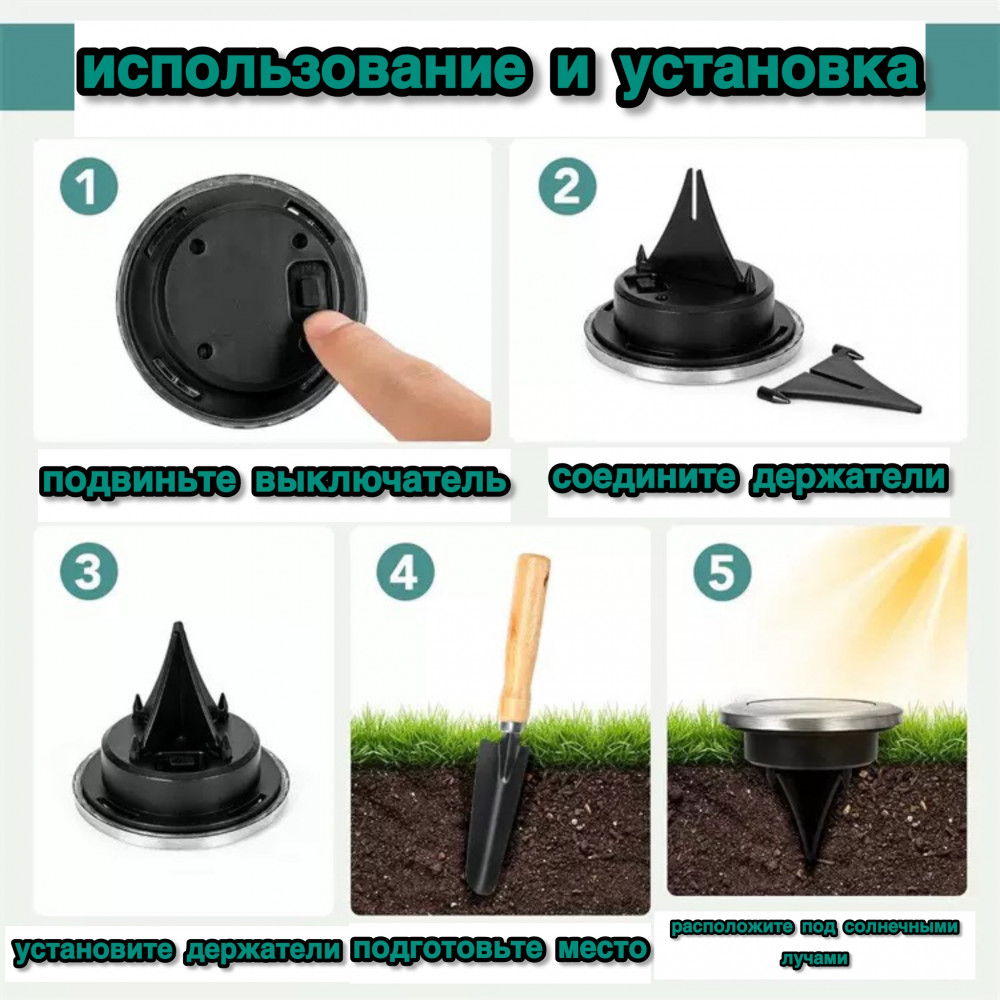 использование и установка

1

подвиньте выключатель

2

соедините держатели

3

установите держатели

4

подготовьте место

5

расположите под солнечными лучами