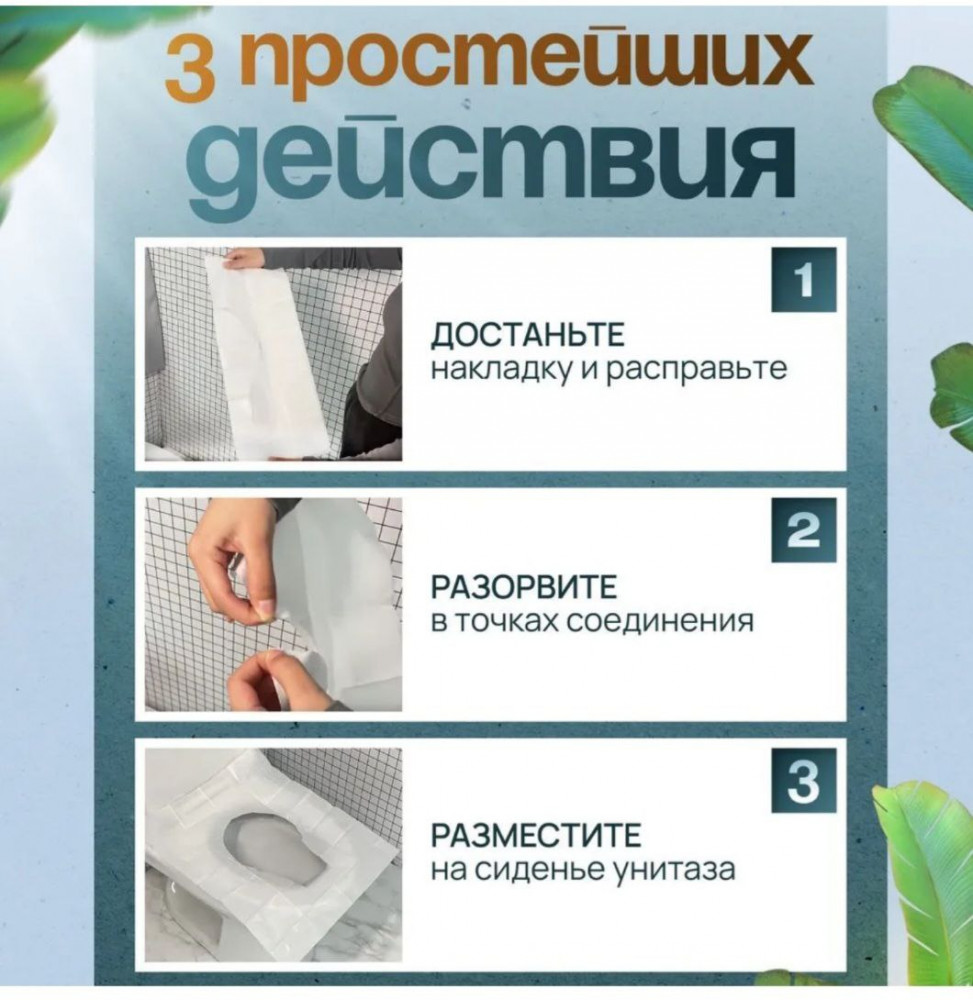 3 простейших действия

1

ДОСТАНЬТЕ
накладку и расправьте

2

РАЗОРВИТЕ
в точках соединения

3

РАЗМЕСТИТЕ
на сиденье унитаза