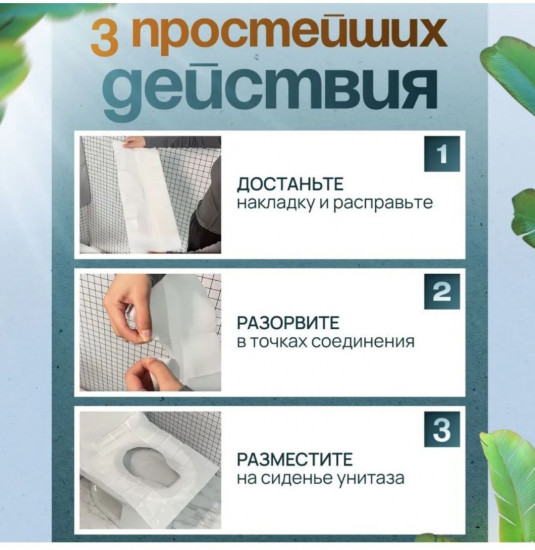 3 простейших действия

1

ДОСТАНЬТЕ
накладку и расправьте

2

РАЗОРВИТЕ
в точках соединения

3

РАЗМЕСТИТЕ
на сиденье унитаза