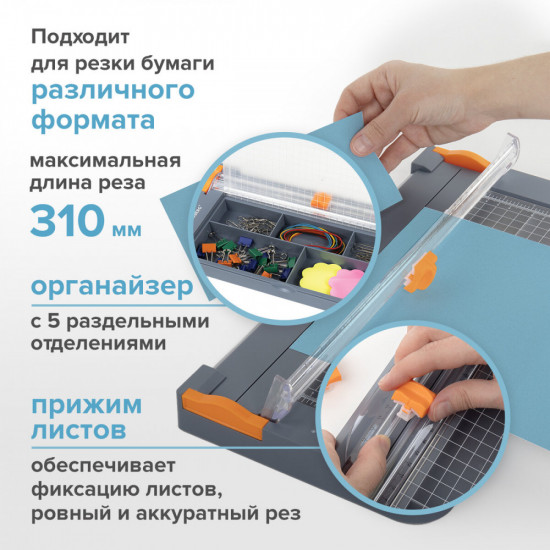 Подходит для резки бумаги различного формата

максимальная длина реза

310 мм

органайзер

с 5 раздельными отделениями

прижим листов

обеспечивает фиксацию листов, ровный и аккуратный рез