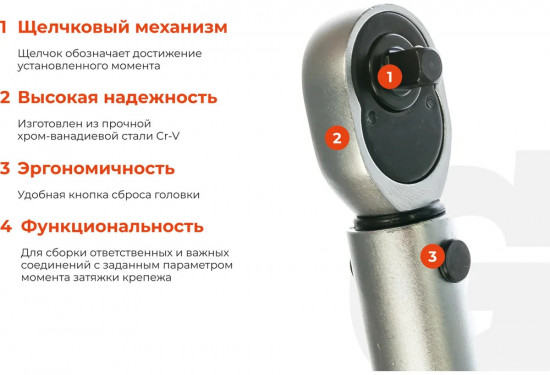 1 Щелчковый механизм

Щелчок обозначает достижение установленного момента

2 Высокая надежность

Изготовлен из прочной хром-ванадиевой стали Cr-V

3 Эргономичность

Удобная кнопка сброса головки

4 Функциональность

Для сборки ответственных и важных соединений с заданным параметром момента затяжки крепежа

1

2

3