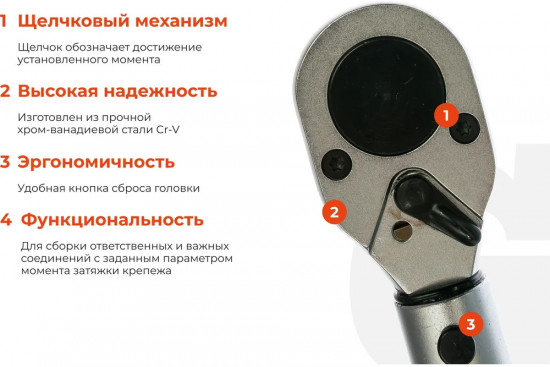 1 Щелчковый механизм

Щелчок обозначает достижение установленного момента

2 Высокая надежность

Изготовлен из прочной хром-ванадиевой стали Cr-V

3 Эргономичность

Удобная кнопка сброса головки

4 Функциональность

Для сборки ответственных и важных соединений с заданным параметром момента затяжки крепежа

1

2

3