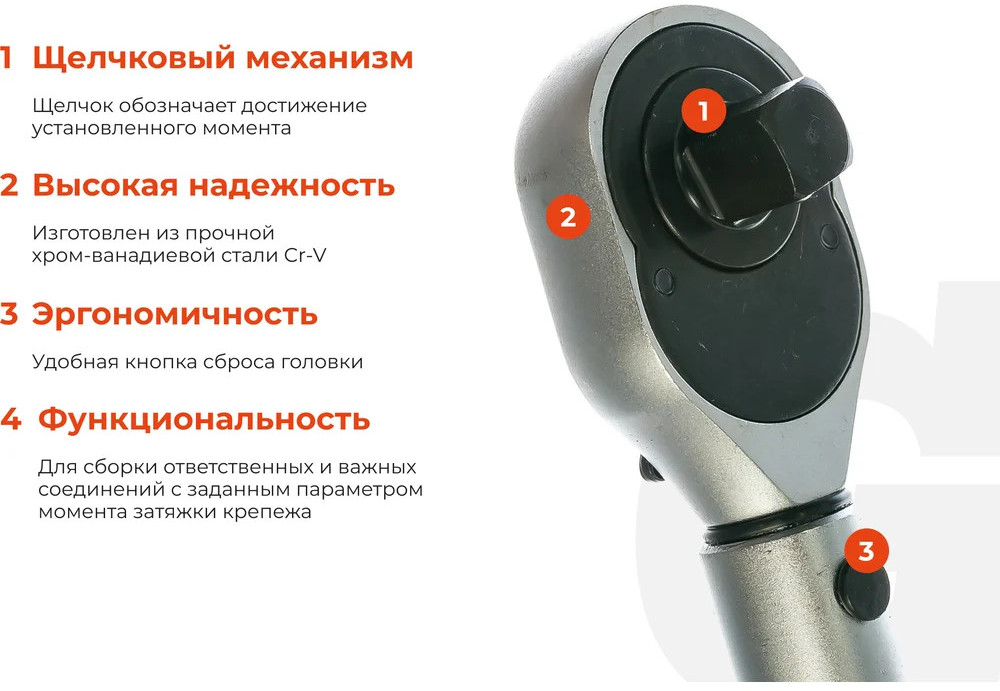 1 Щелчковый механизм

Щелчок обозначает достижение установленного момента

2 Высокая надежность

Изготовлен из прочной хром-ванадиевой стали Cr-V

3 Эргономичность

Удобная кнопка сброса головки

4 Функциональность

Для сборки ответственных и важных соединений с заданным параметром момента затяжки крепежа

1

2

3