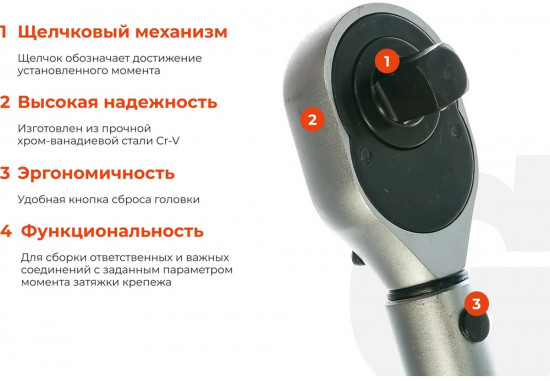 1 Щелчковый механизм

Щелчок обозначает достижение установленного момента

2 Высокая надежность

Изготовлен из прочной хром-ванадиевой стали Cr-V

3 Эргономичность

Удобная кнопка сброса головки

4 Функциональность

Для сборки ответственных и важных соединений с заданным параметром момента затяжки крепежа

1

2

3