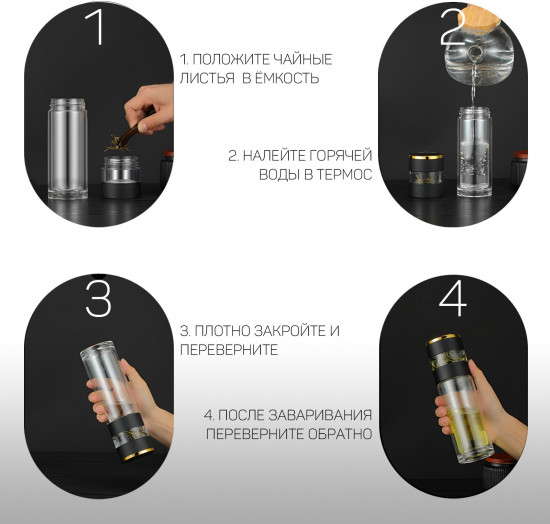 1

1. ПОЛОЖИТЕ ЧАЙНЫЕ ЛИСТЬЯ В ЁМКОСТЬ

2

2. НАЛЕЙТЕ ГОРЯЧЕЙ ВОДЫ В ТЕРМОС

3

3. ПЛОТНО ЗАКРОЙТЕ И ПЕРЕВЕРНИТЕ

4

4. ПОСЛЕ ЗАВАРИВАНИЯ ПЕРЕВЕРНИТЕ ОБРАТНО