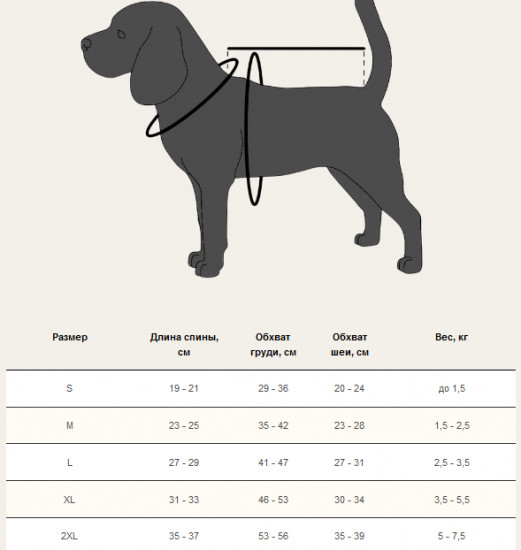 | Размер | Длина спины, см | Обхват груди, см | Обхват шеи, см | Вес, кг |
|---|---|---|---|---|
| S | 19 - 21 | 29 - 36 | 20 - 24 | до 1,5 |
| M | 23 - 25 | 35 - 42 | 23 - 28 | 1,5 - 2,5 |
| L | 27 - 29 | 41 - 47 | 27 - 31 | 2,5 - 3,5 |
| XL | 31 - 33 | 46 - 53 | 30 - 34 | 3,5 - 5,5 |
| 2XL | 35 - 37 | 53 - 56 | 35 - 39 | 5 - 7,5 |