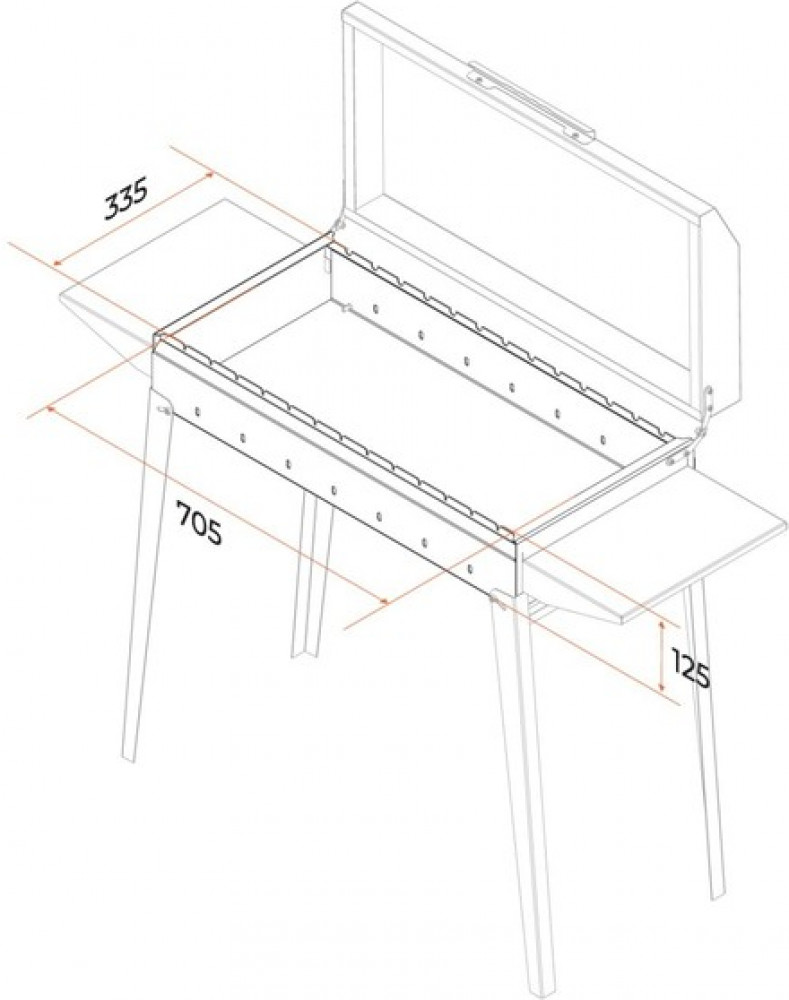 335

705

125