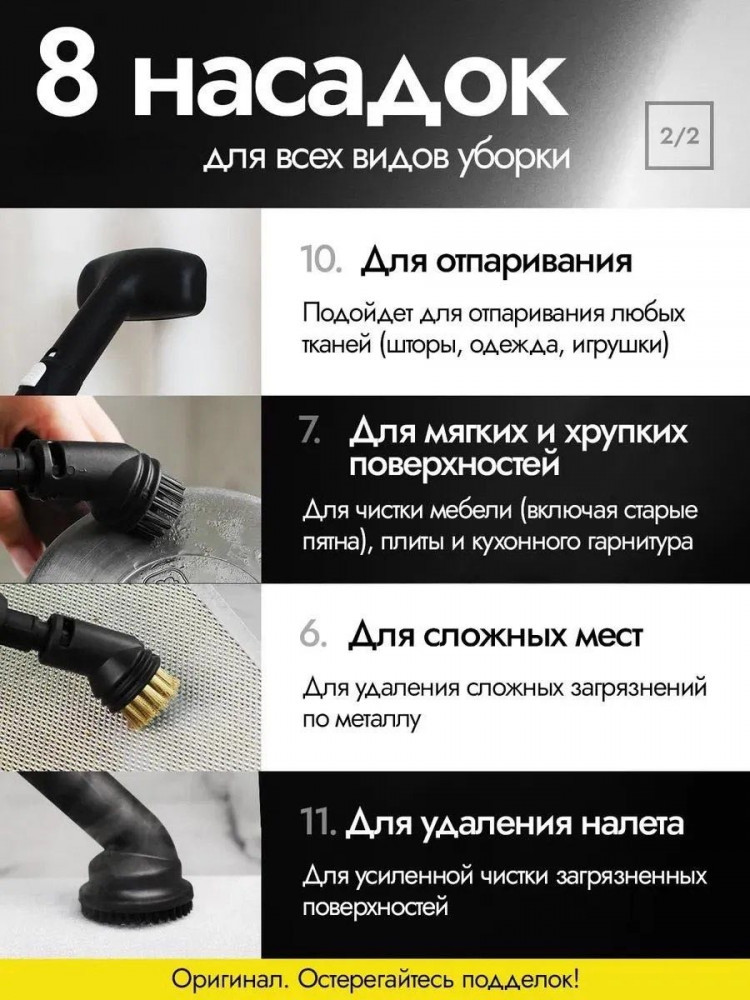 8 насадок

для всех видов уборки

2/2

10. Для отпаривания

Подойдет для отпаривания любых тканей (шторы, одежда, игрушки)

7. Для мягких и хрупких поверхностей

Для чистки мебели (включая старые пятна), плиты и кухонного гарнитура

6. Для сложных мест

Для удаления сложных загрязнений по металлу

11. Для удаления налета

Для усиленной чистки загрязненных поверхностей

Оригинал. Остерегайтесь подделок!