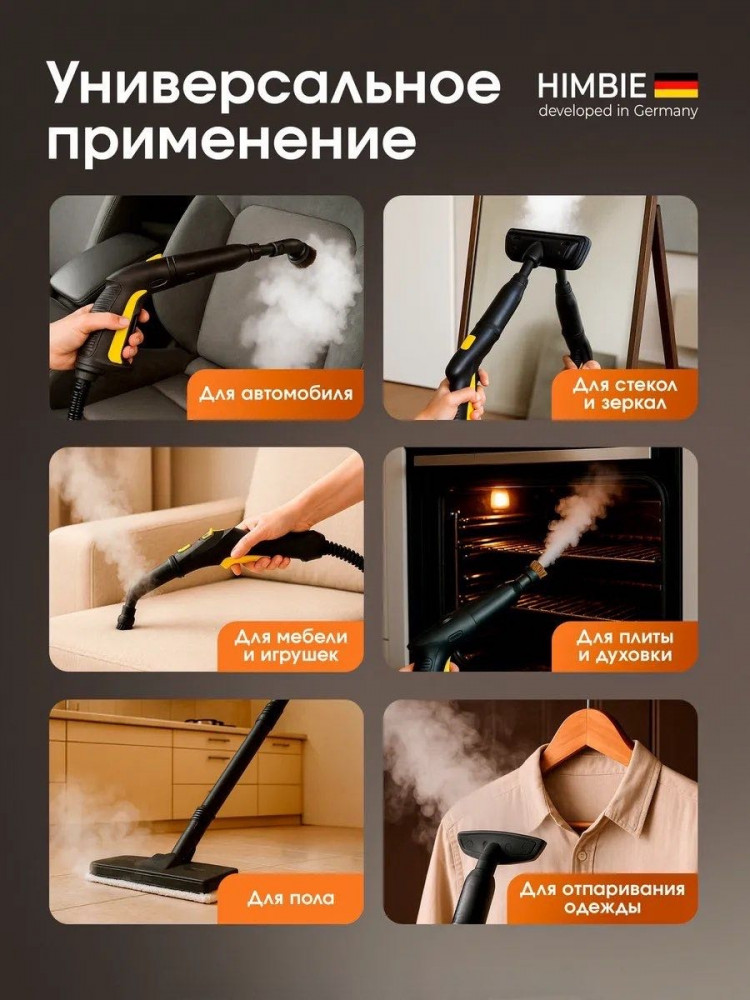 Универсальное применение

HIMBIE
developed in Germany

Для автомобиля

Для стекол и зеркал

Для мебели и игрушек

Для плиты и духовки

Для пола

Для отпаривания одежды