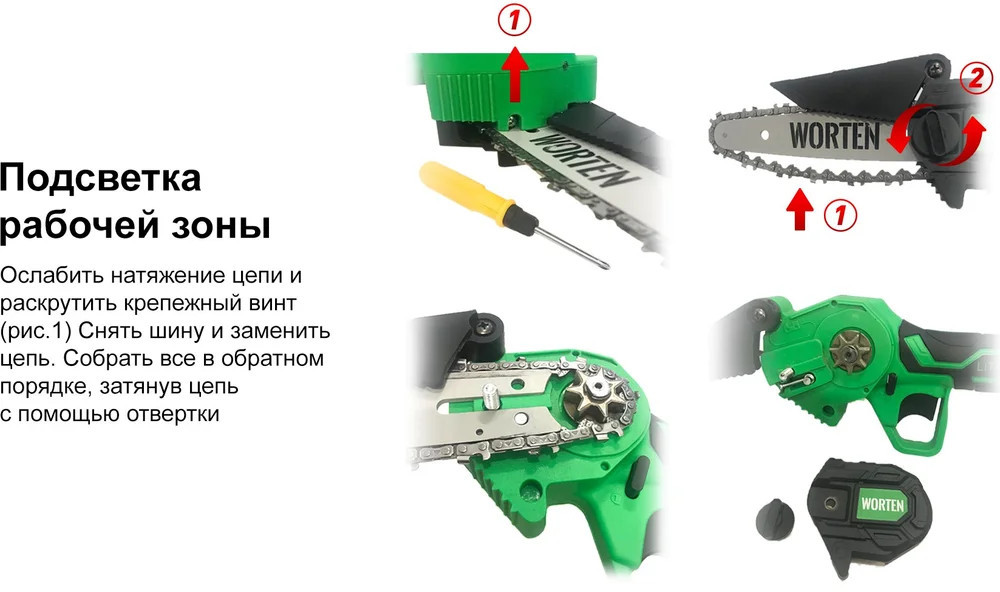 Подсветка рабочей зоны

Ослабить натяжение цепи и раскрутить крепежный винт (рис.1) Снять шину и заменить цепь. Собрать все в обратном порядке, затянув цепь с помощью отвертки

1

WORTEN

WORTEN

2

1

WORTEN