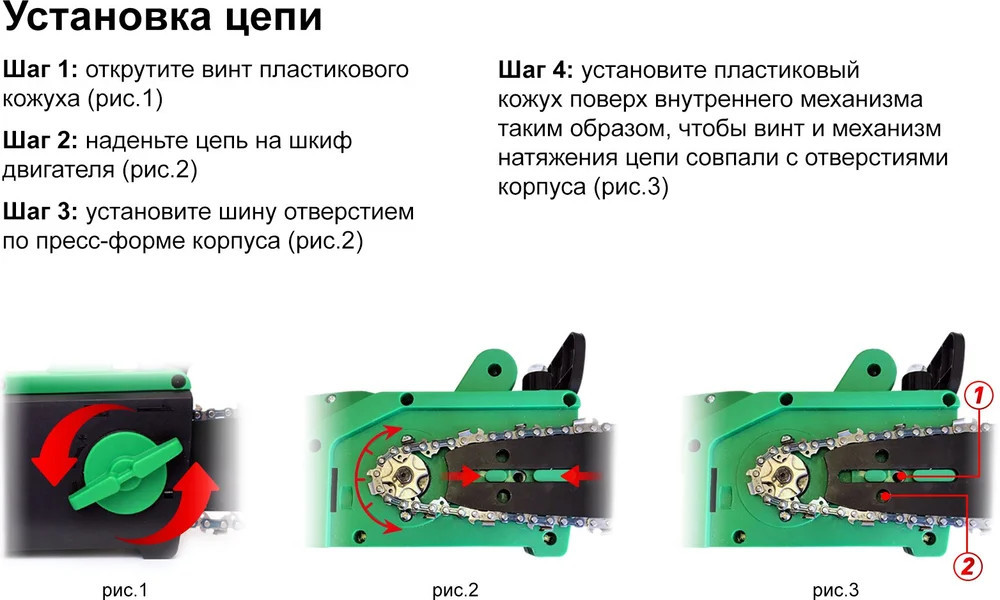 Установка цепи

Шаг 1: открутите винт пластикового кожуха (рис.1)

Шаг 2: наденьте цепь на шкиф двигателя (рис.2)

Шаг 3: установите шину отверстием по пресс-форме корпуса (рис.2)

Шаг 4: установите пластиковый кожух поверх внутреннего механизма таким образом, чтобы винт и механизм натяжения цепи совпали с отверстиями корпуса (рис.3)

1

2

рис.1

рис.2

рис.3