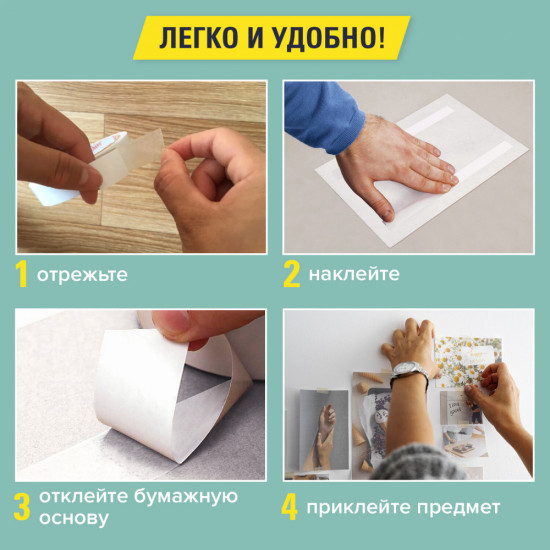 ЛЕГКО И УДОБНО!

1 отрежьте

2 наклейте

3 отклейте бумажную основу

4 приклейте предмет