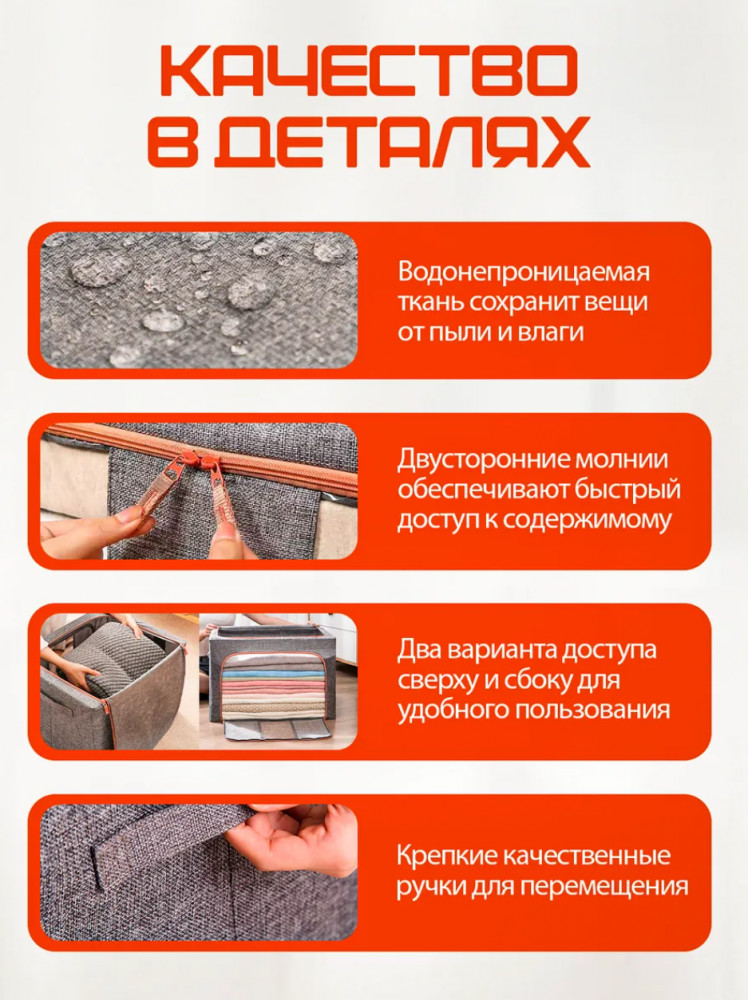 КАЧЕСТВО В ДЕТАЛЯХ

Водонепроницаемая ткань сохранит вещи от пыли и влаги

Двусторонние молнии обеспечивают быстрый доступ к содержимому

Два варианта доступа сверху и сбоку для удобного пользования

Крепкие качественные ручки для перемещения