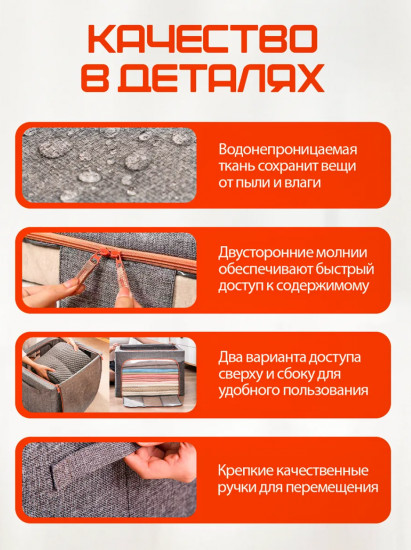 КАЧЕСТВО В ДЕТАЛЯХ

Водонепроницаемая ткань сохранит вещи от пыли и влаги

Двусторонние молнии обеспечивают быстрый доступ к содержимому

Два варианта доступа сверху и сбоку для удобного пользования

Крепкие качественные ручки для перемещения