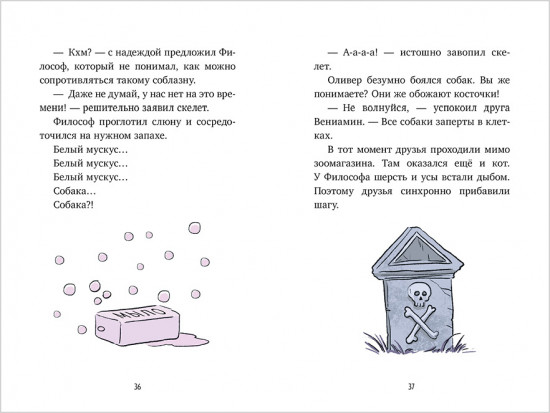 — Кхм? — с надеждой предложил Философ, который не понимал, как можно сопротивляться такому соблазну.

— Даже не думай, у нас нет на это времени! — решительно заявил скелет.

Философ проглотил слюну и сосредоточился на нужном запахе.

Белый мускус…

Белый мускус…

Белый мускус…

Собака…

Собака?!

МЫЛО

36

— А-а-а-а! — истошно завопил скелет.

Оливер безумно боялся собак. Вы же понимаете? Они же обожают косточки!

— Не волнуйся, — успокоил друга Вениамин. — Все собаки заперты в клетках.

В тот момент друзья проходили мимо зоомагазина. Там оказался ещё и кот. У Философа шерсть и усы встали дыбом. Поэтому друзья синхронно прибавили шагу.

37