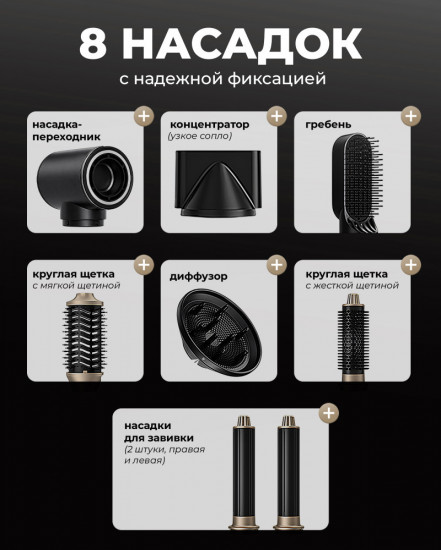 8 НАСАДОК
с надежной фиксацией

насадка-переходник

концентратор
(узкое сопло)

гребень

круглая щетка
с мягкой щетиной

диффузор

круглая щетка
с жесткой щетиной

насадки для завивки
(2 штуки, правая и левая)