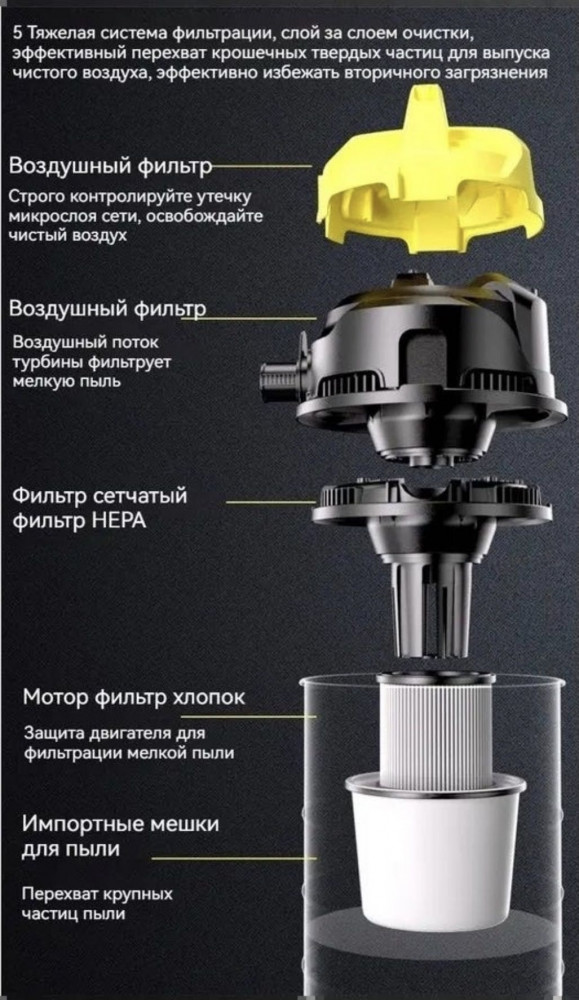 5 Тяжелая система фильтрации, слой за слоем очистки, эффективный перехват крошечных твердых частиц для выпуска чистого воздуха, эффективно избежать вторичного загрязнения

Воздушный фильтр

Строго контролируйте утечку микрослоя сети, освобождайте чистый воздух

Воздушный фильтр

Воздушный поток турбины фильтрует мелкую пыль

Фильтр сетчатый фильтр HEPA

Мотор фильтр хлопок

Защита двигателя для фильтрации мелкой пыли

Импортные мешки для пыли

Перехват крупных частиц пыли