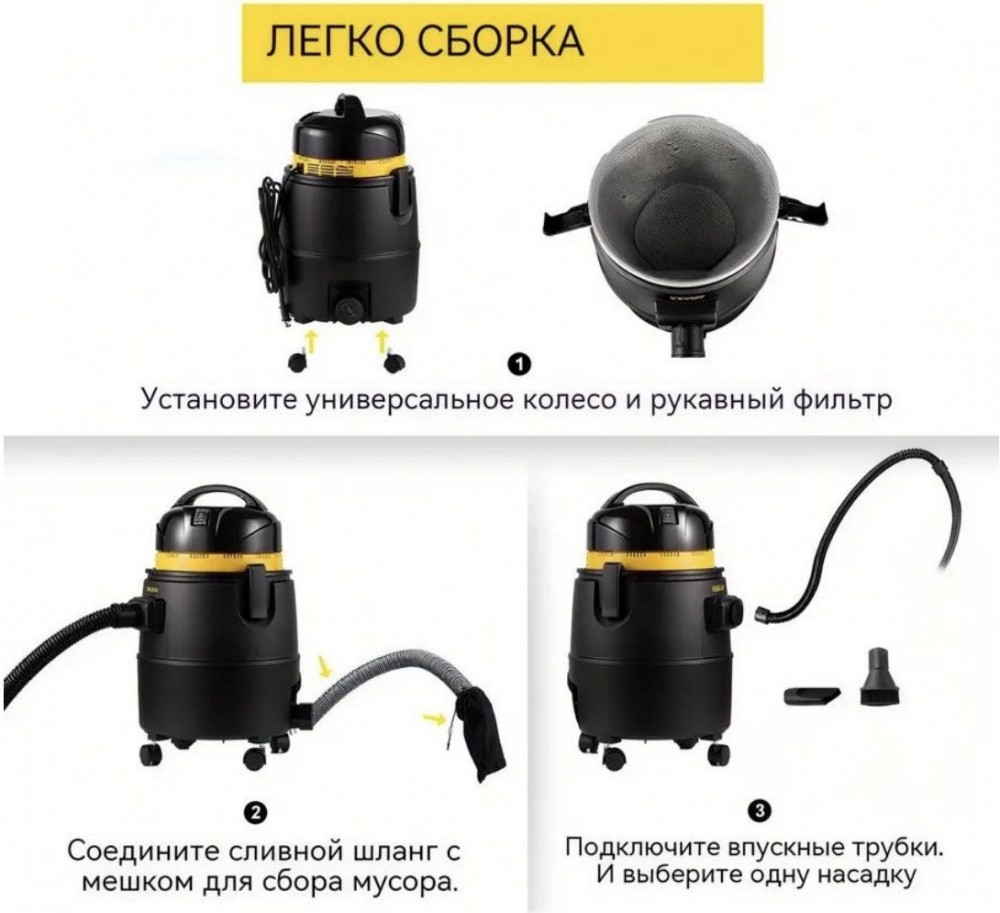 ЛЕГКО СБОРКА

1
Установите универсальное колесо и рукавный фильтр

2
Соедините сливной шланг с мешком для сбора мусора.

3
Подключите впускные трубки. И выберите одну насадку