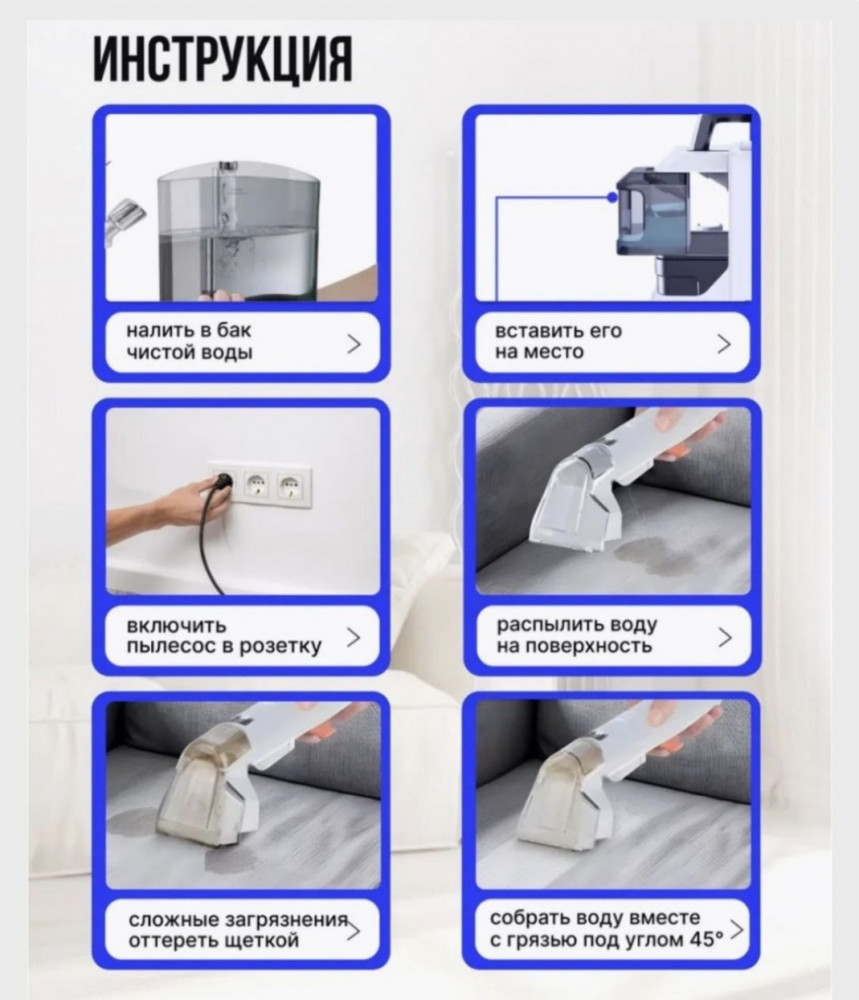 ИНСТРУКЦИЯ

налить в бак чистой воды >

вставить его на место >

включить пылесос в розетку >

распылить воду на поверхность >

сложные загрязнения оттереть щеткой >

собрать воду вместе с грязью под углом 45° >