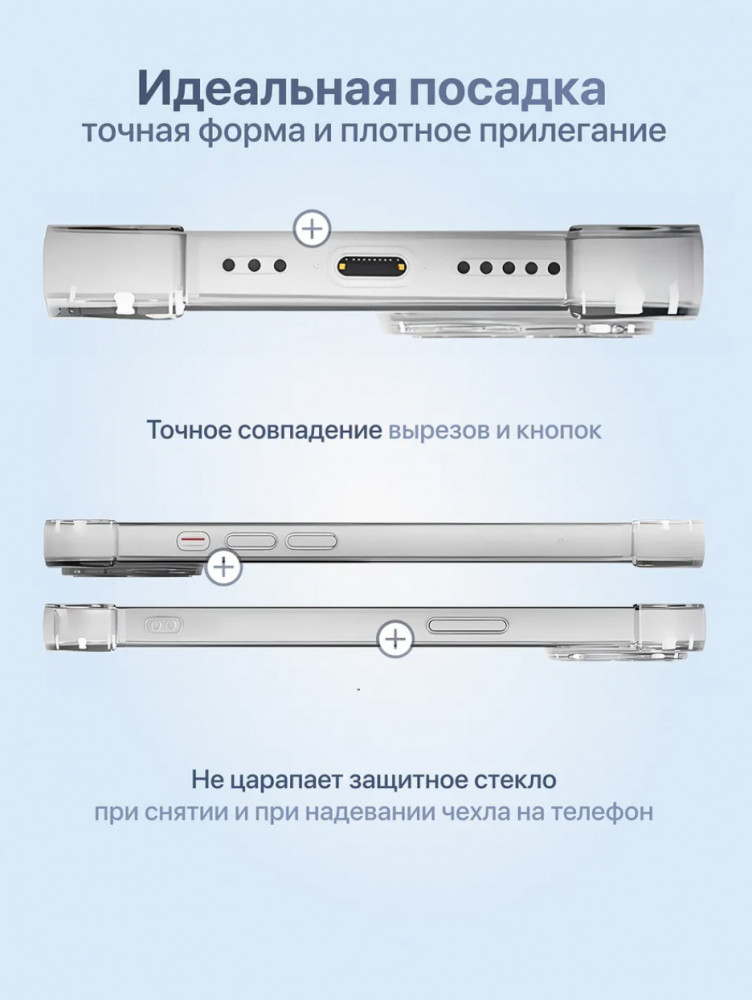 Идеальная посадка
точная форма и плотное прилегание

Точное совпадение вырезов и кнопок

Не царапает защитное стекло
при снятии и при надевании чехла на телефон