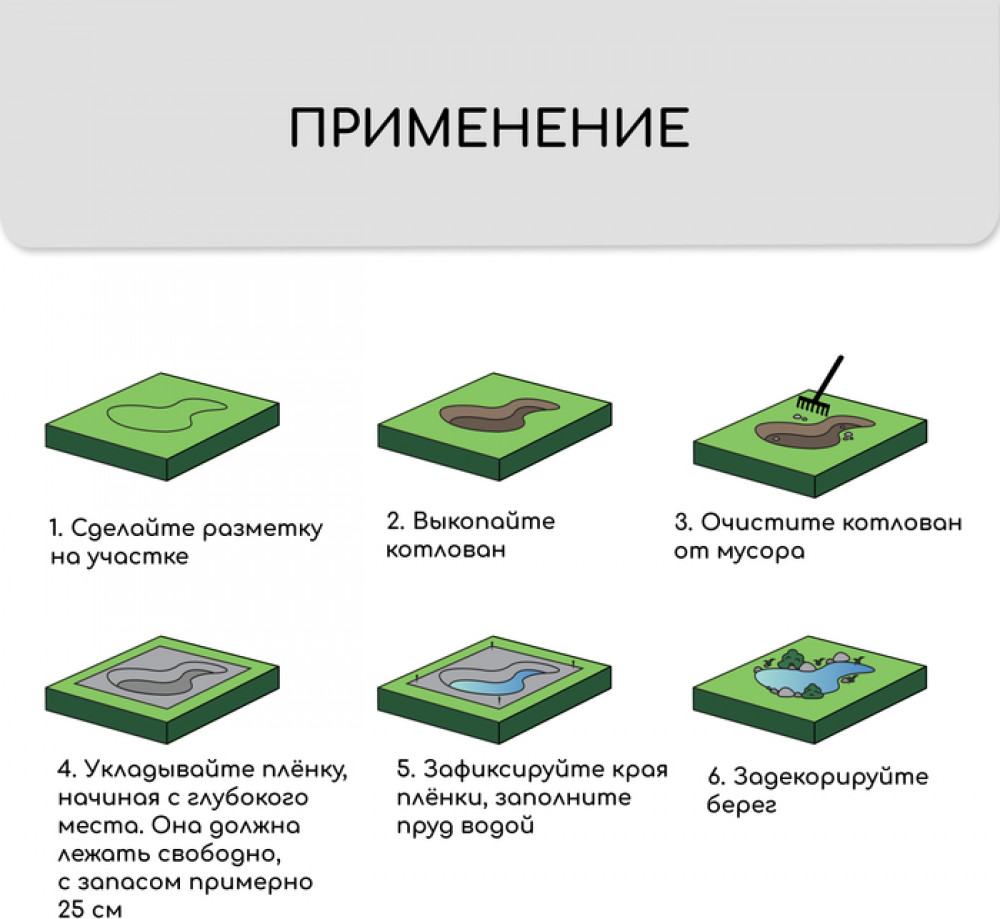 ПРИМЕНЕНИЕ

1. Сделайте разметку на участке

2. Выкопайте котлован

3. Очистите котлован от мусора

4. Укладывайте плёнку, начиная с глубокого места. Она должна лежать свободно, с запасом примерно 25 см

5. Зафиксируйте края плёнки, заполните пруд водой

6. Задекорируйте берег