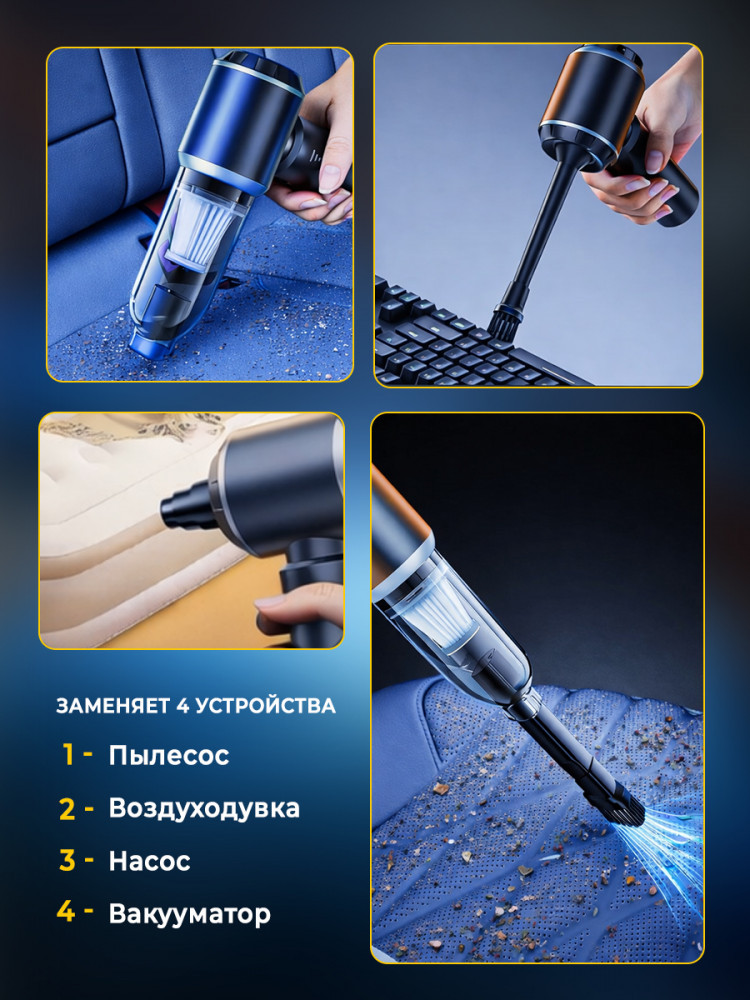 ЗАМЕНЯЕТ 4 УСТРОЙСТВА

1 - Пылесос

2 - Воздуходувка

3 - Насос

4 - Вакууматор