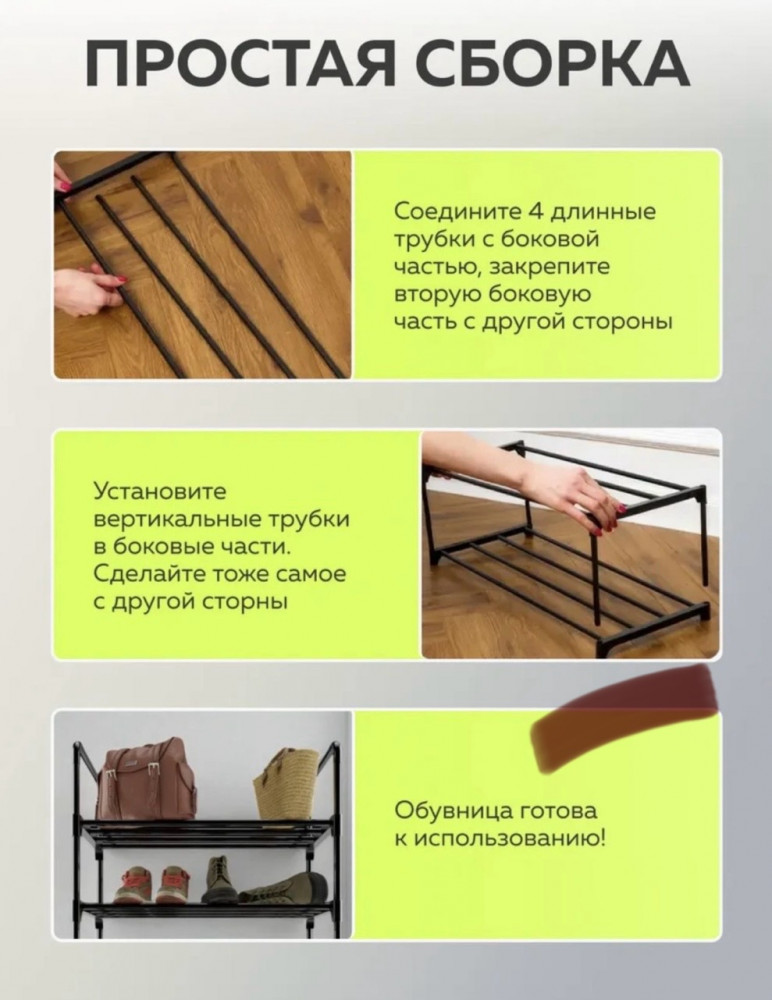 ПРОСТАЯ СБОРКА

Соедините 4 длинные трубки с боковой частью, закрепите вторую боковую часть с другой стороны

Установите вертикальные трубки в боковые части. Сделайте тоже самое с другой сторны

Обувница готова к использованию!