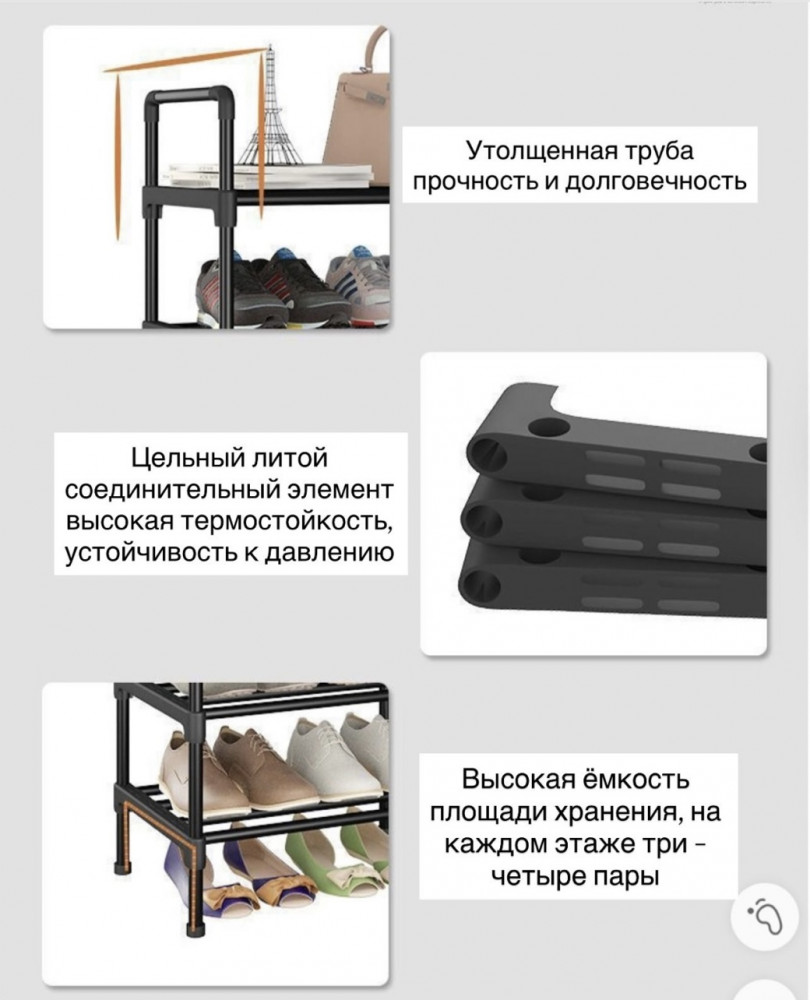 Утолщенная труба
прочность и долговечность

Цельный литой
соединительный элемент
высокая термостойкость,
устойчивость к давлению

Высокая ёмкость
площади хранения, на
каждом этаже три -
четыре пары