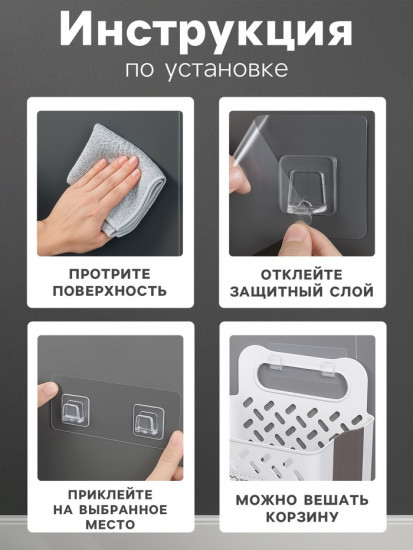 Инструкция
по установке

ПРОТРИТЕ ПОВЕРХНОСТЬ

ОТКЛЕЙТЕ ЗАЩИТНЫЙ СЛОЙ

ПРИКЛЕЙТЕ НА ВЫБРАННОЕ МЕСТО

МОЖНО ВЕШАТЬ КОРЗИНУ