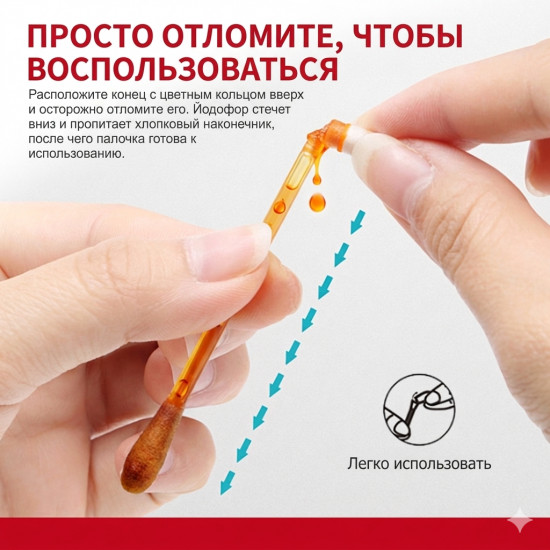 ПРОСТО ОТЛОМИТЕ, ЧТОБЫ ВОСПОЛЬЗОВАТЬСЯ

Расположите конец с цветным кольцом вверх и осторожно отломите его. Йодофор стечет вниз и пропитает хлопковый наконечник, после чего палочка готова к использованию.

Легко использовать