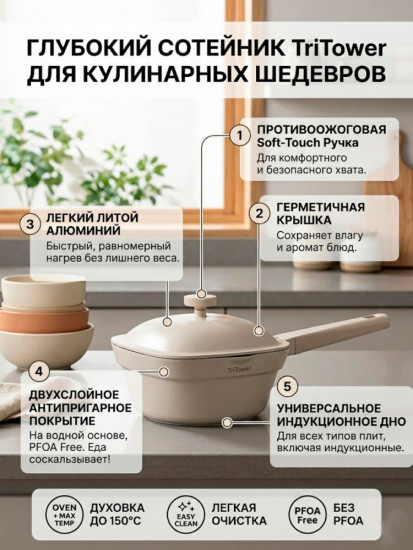 ГЛУБОКИЙ СОТЕЙНИК TriTower ДЛЯ КУЛИНАРНЫХ ШЕДЕВРОВ

1 ПРОТИВООЖОГОВАЯ Soft-Touch Ручка
Для комфортного и безопасного хвата.

2 ГЕРМЕТИЧНАЯ КРЫШКА
Сохраняет влагу и аромат блюд.

3 ЛЕГКИЙ ЛИТОЙ АЛЮМИНИЙ
Быстрый, равномерный нагрев без лишнего веса.

TriTower

4 ДВУХСЛОЙНОЕ АНТИПРИГАРНОЕ ПОКРЫТИЕ
На водной основе, PFOA Free. Еда соскальзывает!

5 УНИВЕРСАЛЬНОЕ ИНДУКЦИОННОЕ ДНО
Для всех типов плит, включая индукционные.

OVEN + MAX TEMP ДУХОВКА ДО 150°C

EASY CLEAN ЛЕГКАЯ ОЧИСТКА

PFOA Free БЕЗ PFOA