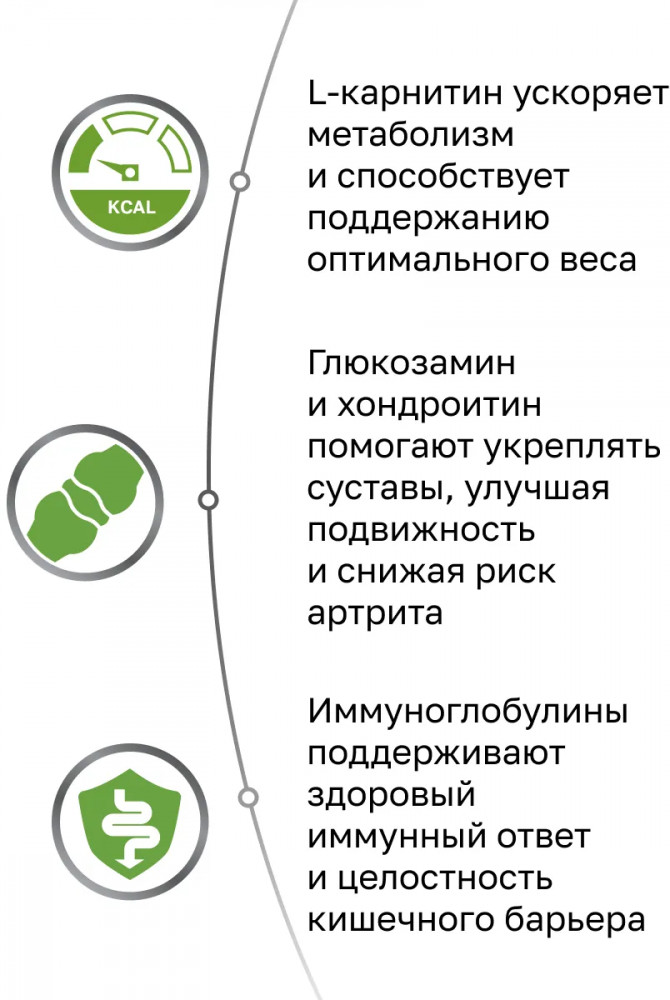 KCAL

L-карнитин ускоряет метаболизм и способствует поддержанию оптимального веса

Глюкозамин и хондроитин помогают укреплять суставы, улучшая подвижность и снижая риск артрита

Иммуноглобулины поддерживают здоровый иммунный ответ и целостность кишечного барьера