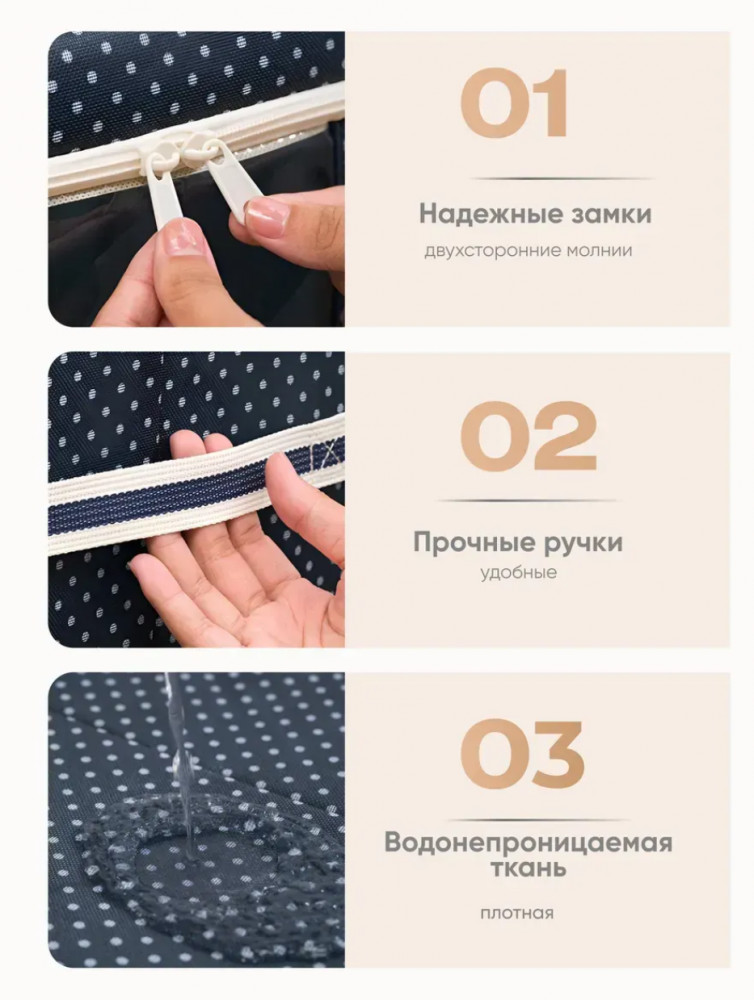 01

Надежные замки

двухсторонние молнии

02

Прочные ручки

удобные

03

Водонепроницаемая ткань

плотная