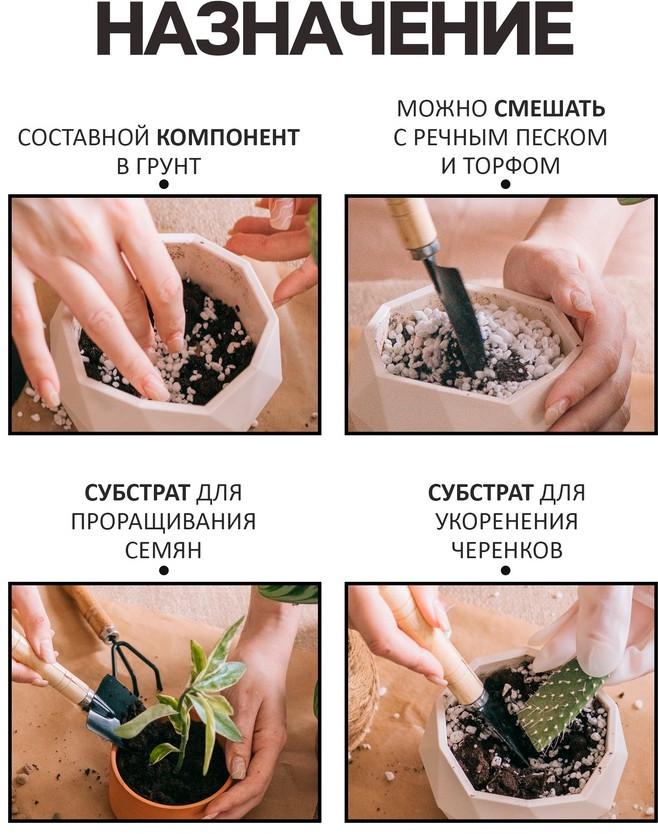 НАЗНАЧЕНИЕ

СОСТАВНОЙ КОМПОНЕНТ В ГРУНТ

МОЖНО СМЕШАТЬ С РЕЧНЫМ ПЕСКОМ И ТОРФОМ

СУБСТРАТ ДЛЯ ПРОРАЩИВАНИЯ СЕМЯН

СУБСТРАТ ДЛЯ УКОРЕНЕНИЯ ЧЕРЕНКОВ