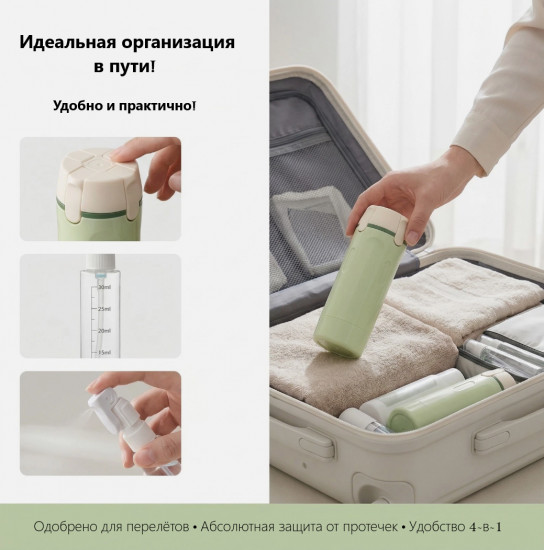 Идеальная организация в пути!

Удобно и практично!

30ml
25ml
20ml
15ml

Одобрено для перелётов • Абсолютная защита от протечек • Удобство 4-в-1