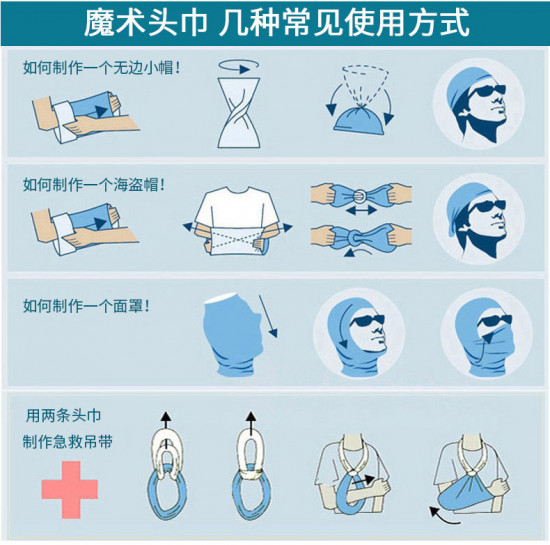 魔术头巾 几种常见使用方式

如何制作一个无边小帽！

如何制作一个海盗帽！

如何制作一个面罩！

用两条头巾
制作急救吊带