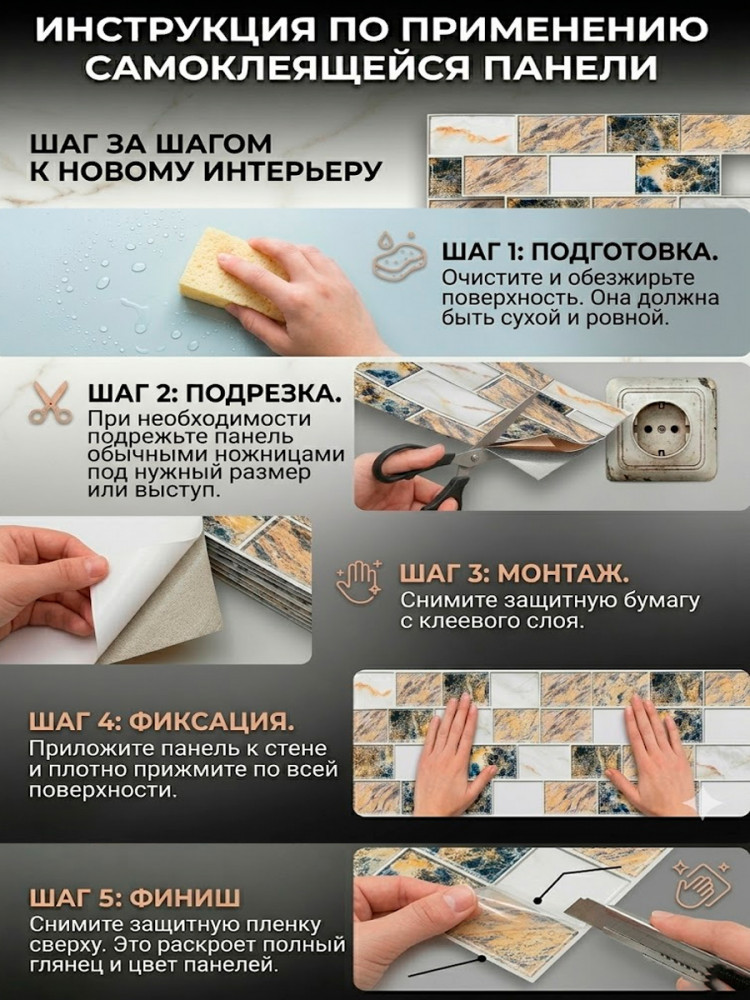 ИНСТРУКЦИЯ ПО ПРИМЕНЕНИЮ САМОКЛЕЯЩЕЙСЯ ПАНЕЛИ

ШАГ ЗА ШАГОМ К НОВОМУ ИНТЕРЬЕРУ

ШАГ 1: ПОДГОТОВКА.
Очистите и обезжирьте поверхность. Она должна быть сухой и ровной.

ШАГ 2: ПОДРЕЗКА.
При необходимости подрежьте панель обычными ножницами под нужный размер или выступ.

ШАГ 3: МОНТАЖ.
Снимите защитную бумагу с клеевого слоя.

ШАГ 4: ФИКСАЦИЯ.
Приложите панель к стене и плотно прижмите по всей поверхности.

ШАГ 5: ФИНИШ
Снимите защитную пленку сверху. Это раскроет полный глянец и цвет панелей.