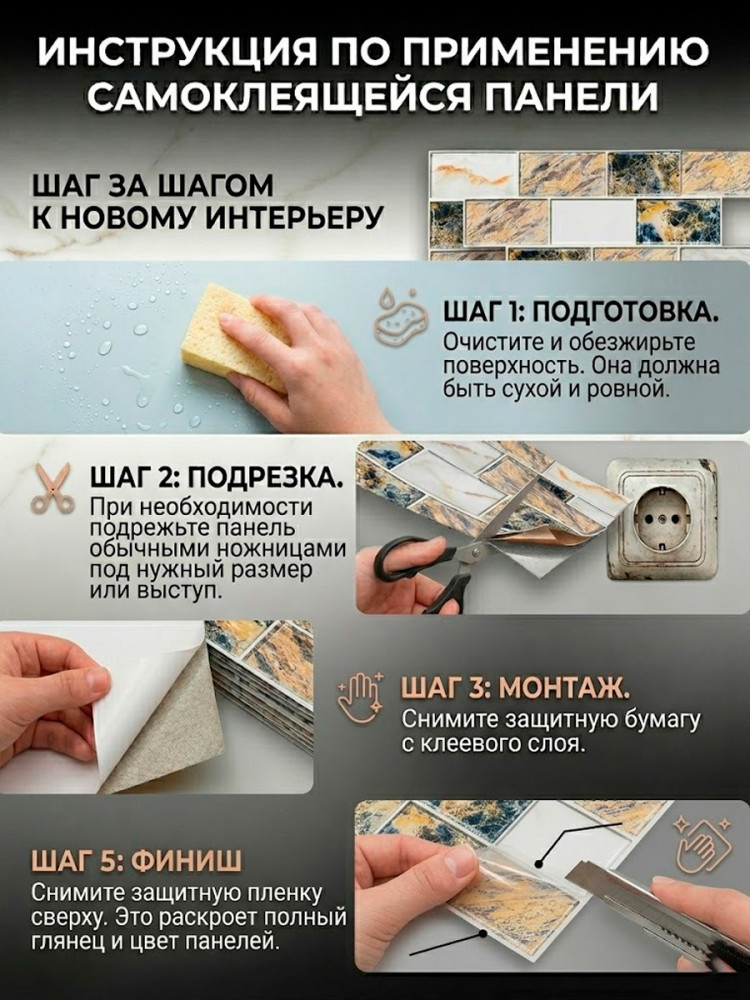 ИНСТРУКЦИЯ ПО ПРИМЕНЕНИЮ САМОКЛЕЯЩЕЙСЯ ПАНЕЛИ

ШАГ ЗА ШАГОМ К НОВОМУ ИНТЕРЬЕРУ

ШАГ 1: ПОДГОТОВКА.
Очистите и обезжирьте поверхность. Она должна быть сухой и ровной.

ШАГ 2: ПОДРЕЗКА.
При необходимости подрежьте панель обычными ножницами под нужный размер или выступ.

ШАГ 3: МОНТАЖ.
Снимите защитную бумагу с клеевого слоя.

ШАГ 5: ФИНИШ
Снимите защитную пленку сверху. Это раскроет полный глянец и цвет панелей.