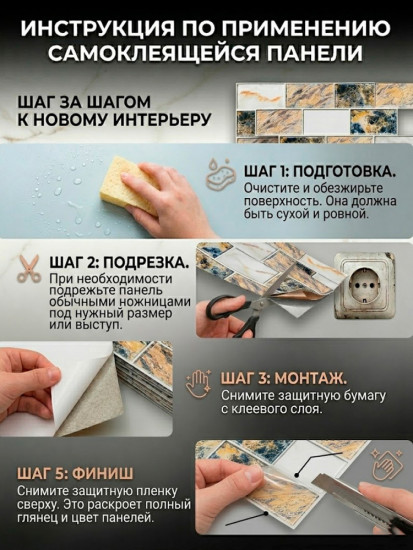 ИНСТРУКЦИЯ ПО ПРИМЕНЕНИЮ САМОКЛЕЯЩЕЙСЯ ПАНЕЛИ

ШАГ ЗА ШАГОМ К НОВОМУ ИНТЕРЬЕРУ

ШАГ 1: ПОДГОТОВКА.
Очистите и обезжирьте поверхность. Она должна быть сухой и ровной.

ШАГ 2: ПОДРЕЗКА.
При необходимости подрежьте панель обычными ножницами под нужный размер или выступ.

ШАГ 3: МОНТАЖ.
Снимите защитную бумагу с клеевого слоя.

ШАГ 5: ФИНИШ
Снимите защитную пленку сверху. Это раскроет полный глянец и цвет панелей.