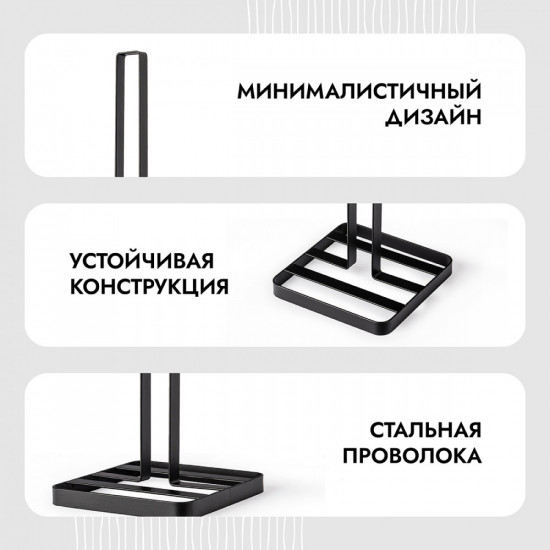 МИНИМАЛИСТИЧНЫЙ ДИЗАЙН

УСТОЙЧИВАЯ КОНСТРУКЦИЯ

СТАЛЬНАЯ ПРОВОЛОКА